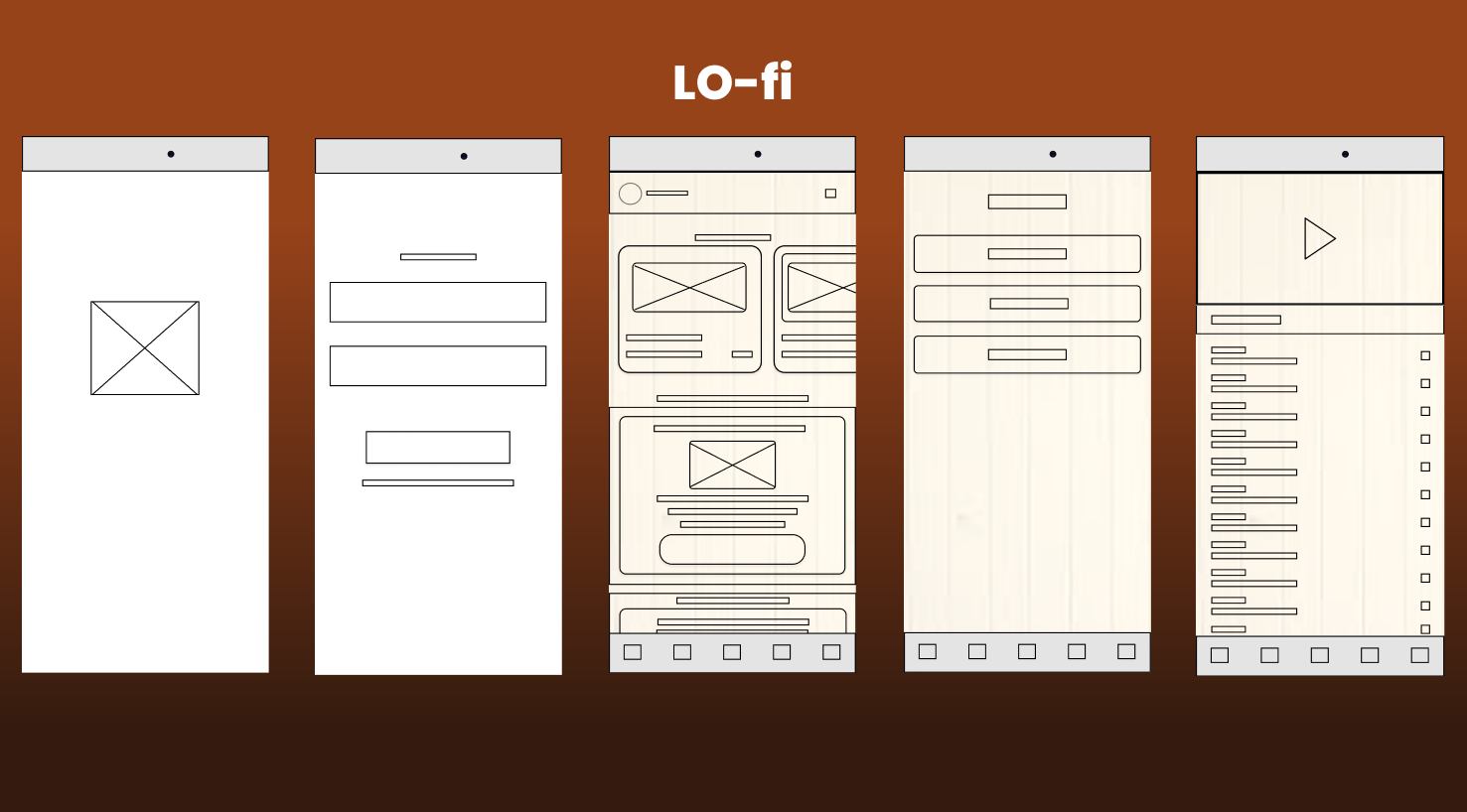 LO-fi